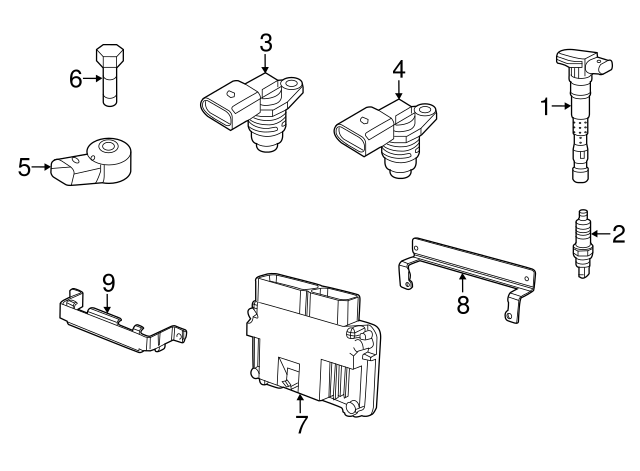 6
3
4
1
5
2
9
8
7