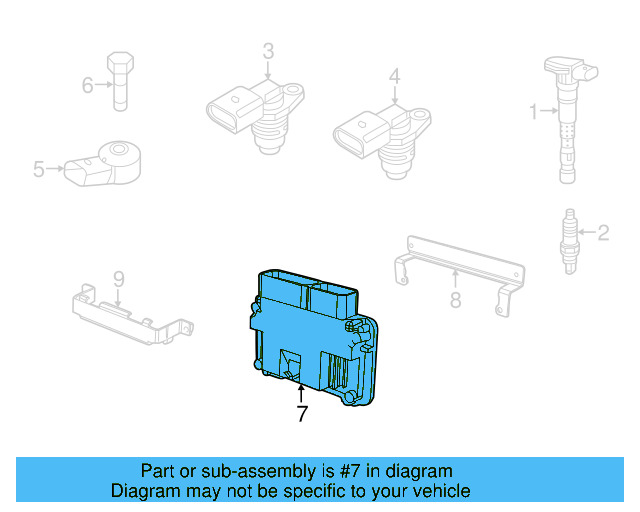 6
3
4
1
5
2
9
8
7

Part or sub-assembly is #7 in diagram
Diagram may not be specific to your vehicle