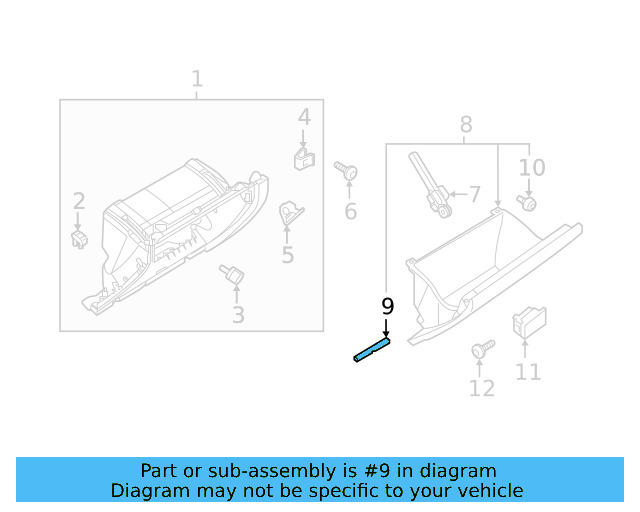 1
4
2
6
5
3
8
10
7
9
11
12

Part or sub-assembly is #9 in diagram
Diagram may not be specific to your vehicle