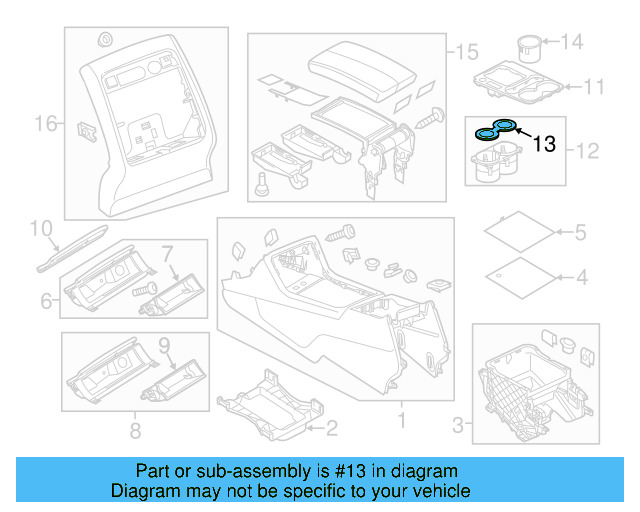 16
15
14
11
13
12
10
7
6
5
4
9
8
2
1
3

Part or sub-assembly is #13 in diagram
Diagram may not be specific to your vehicle