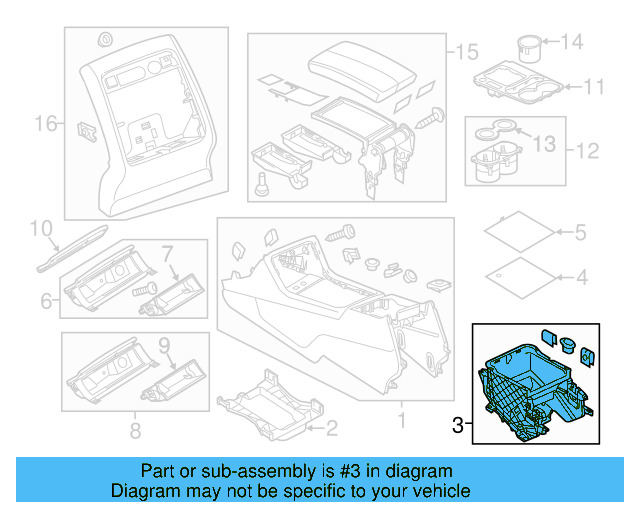 16
15
14
11
13
12
10
7
6
5
4
9
8
2
1
3

Part or sub-assembly is #3 in diagram
Diagram may not be specific to your vehicle