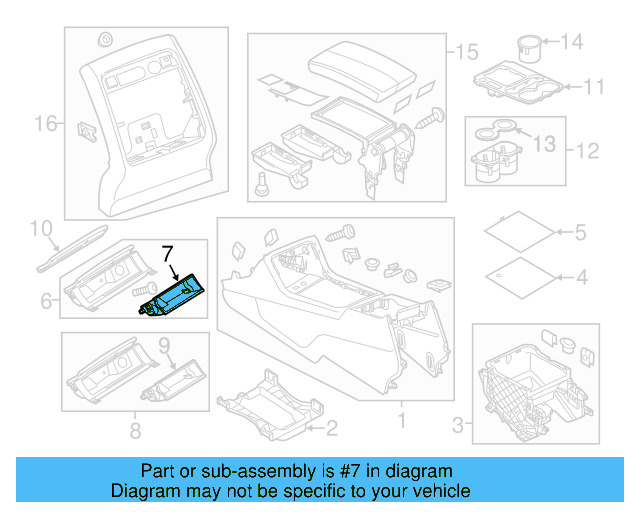 16
15
14
11
13
12
10
7
6
5
4
9
8
2
1
3

Part or sub-assembly is #7 in diagram
Diagram may not be specific to your vehicle