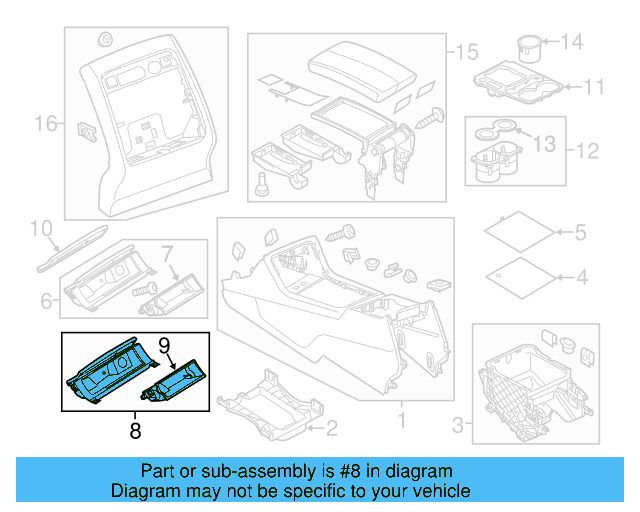 16
15
14
11
13
12
10
7
6
5
4
9
8
2
1
3

Part or sub-assembly is #8 in diagram
Diagram may not be specific to your vehicle