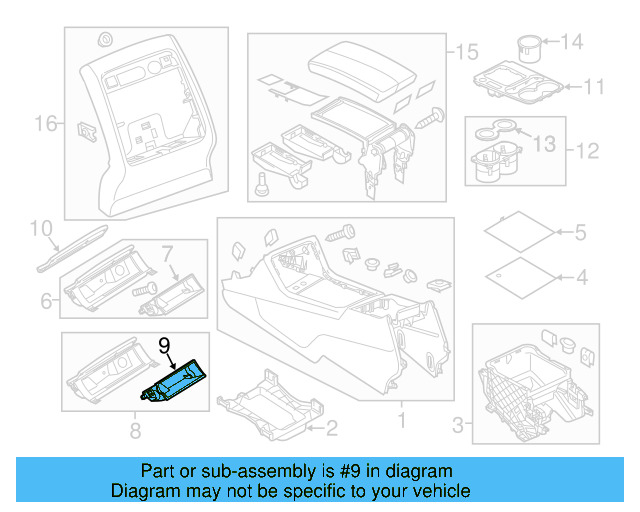 16
15
14
11
13
12
10
7
6
5
4
9
8
2
1
3

Part or sub-assembly is #9 in diagram
Diagram may not be specific to your vehicle