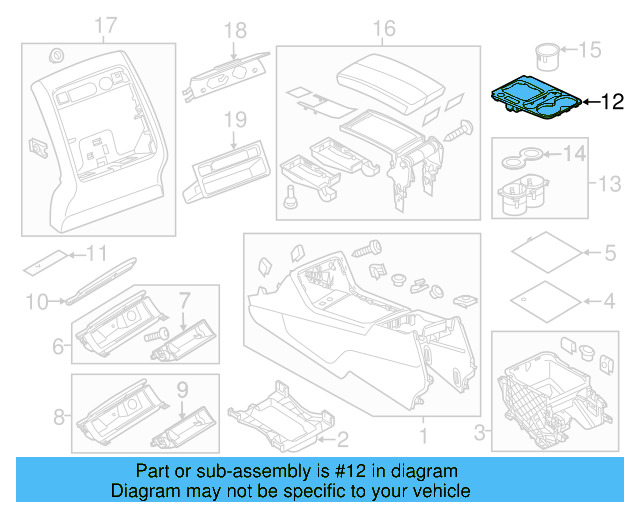 17
18
16
15
12
19
14
13
11
5
10
7
4
6
9
8
2
1
3

Part or sub-assembly is #12 in diagram
Diagram may not be specific to your vehicle