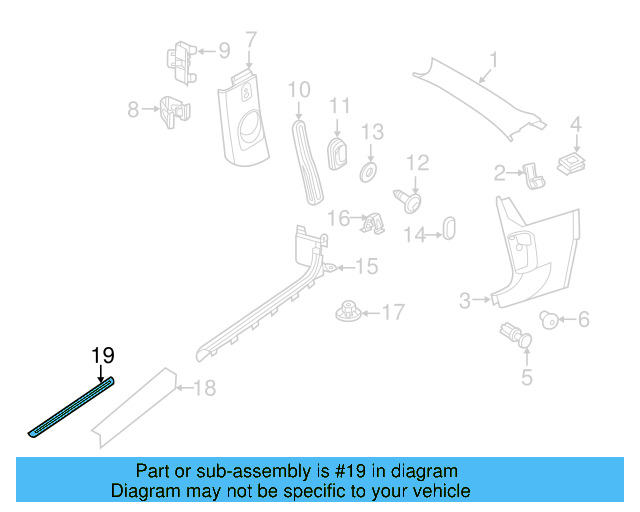 9
7
1
8
10
11
13
4
12
2
16
14
15
3
17
6
5
19
18

Part or sub-assembly is #19 in diagram
Diagram may not be specific to your vehicle