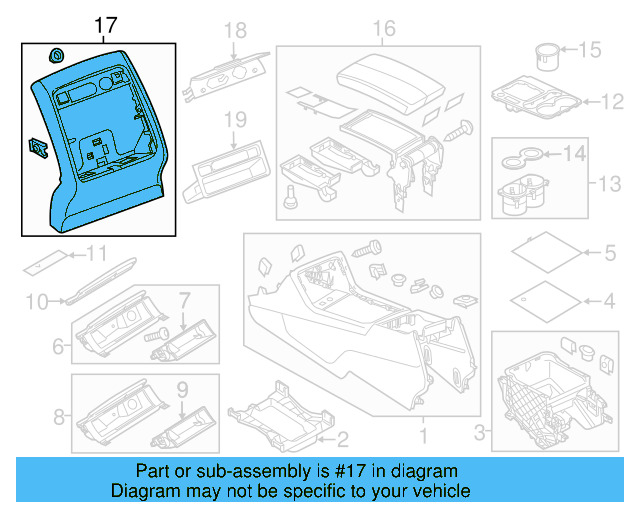 17
18
16
15
12
19
14
13
11
5
10
7
4
6
9
8
2
1
3
Part or sub-assembly is #17 in diagram
Diagram may not be specific to your vehicle