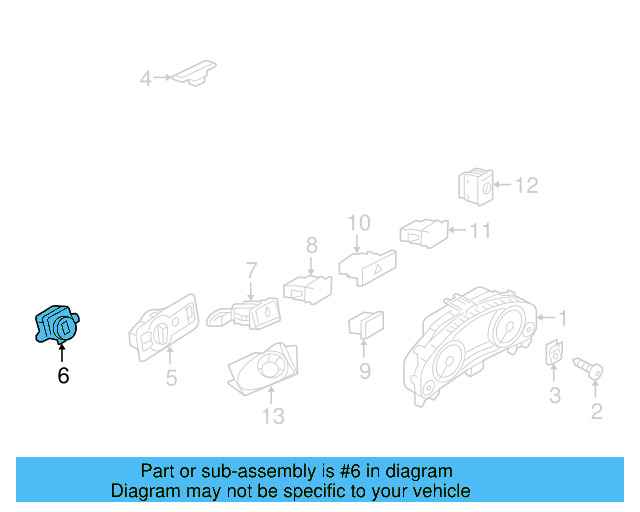 4
12
10
11
8
7
1
6
5
9
13
3
2

Part or sub-assembly is #6 in diagram
Diagram may not be specific to your vehicle