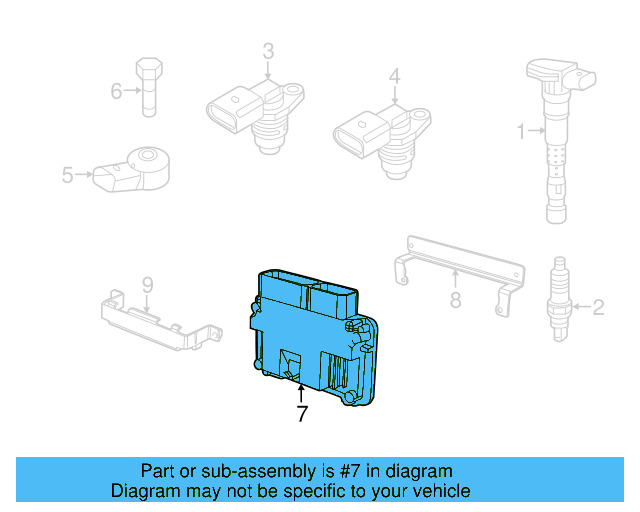 3

4

6

1

5

9

8

2

7

Part or sub-assembly is #7 in diagram
Diagram may not be specific to your vehicle