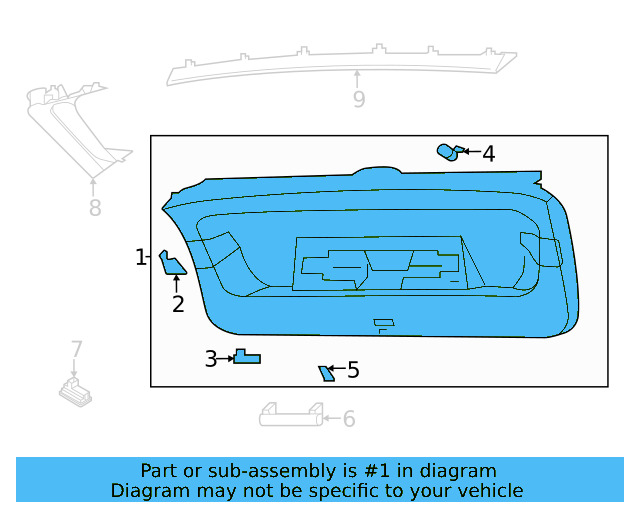 9
8
4
1
2
3
5
7
6

Part or sub-assembly is #1 in diagram
Diagram may not be specific to your vehicle