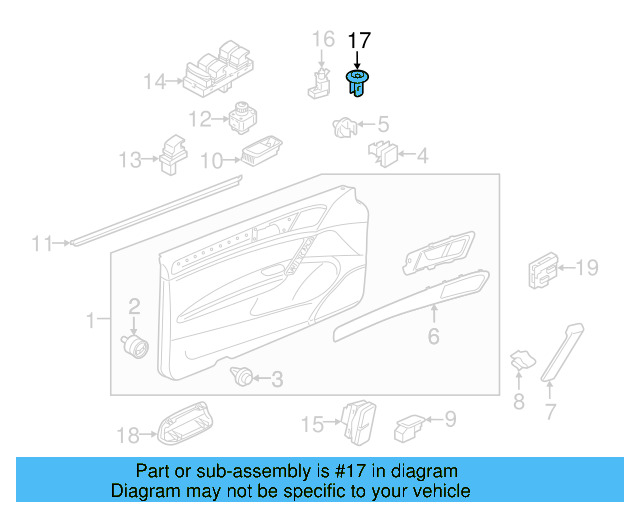 16
17
14
12
5
13
10
4
11
19
1
2
6
3
8
7
18
15
9

Part or sub-assembly is #17 in diagram
Diagram may not be specific to your vehicle