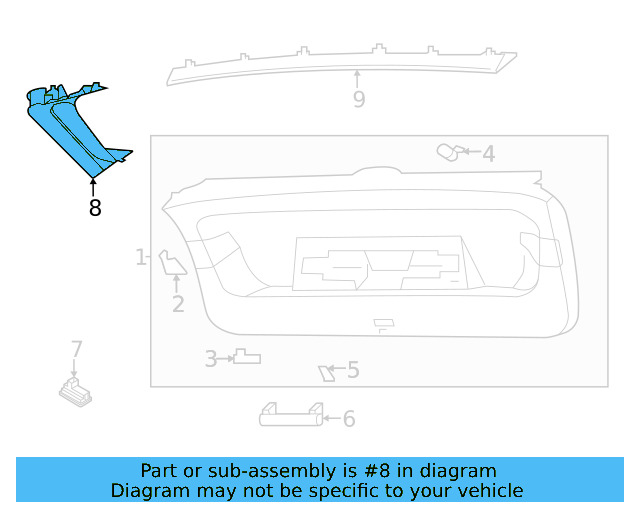 9

8

4

1

2

7

3

5

6

Part or sub-assembly is #8 in diagram
Diagram may not be specific to your vehicle