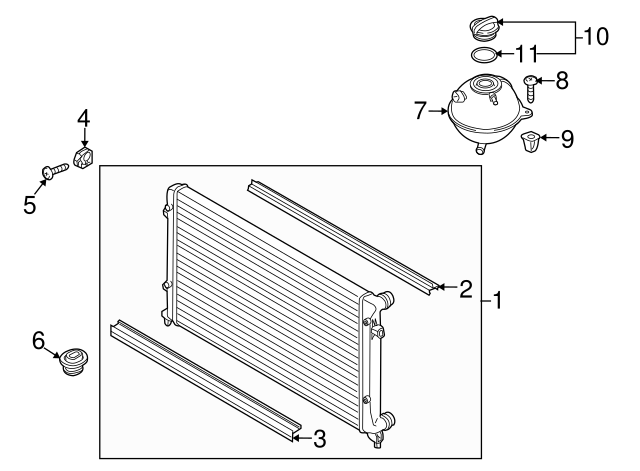 10
11
8
7
9
4
5
2
1
6
3