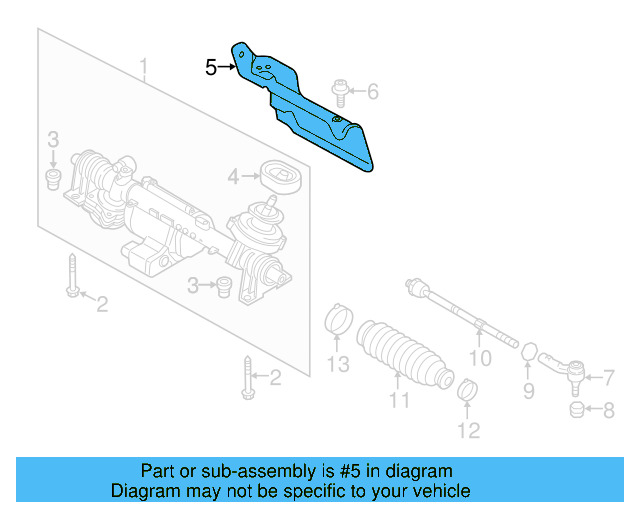 1
5
6
3
4
3
2
2
13
11
12
10
9
7
8

Part or sub-assembly is #5 in diagram
Diagram may not be specific to your vehicle