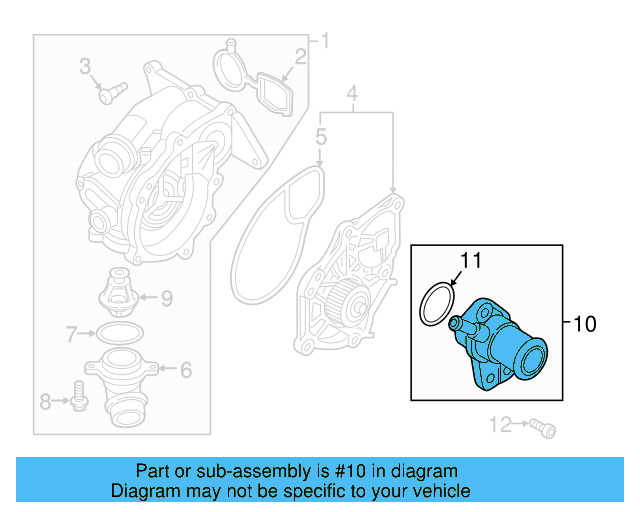 1
2
3
4
5
9
7
6
8
11
10
12

Part or sub-assembly is #10 in diagram
Diagram may not be specific to your vehicle