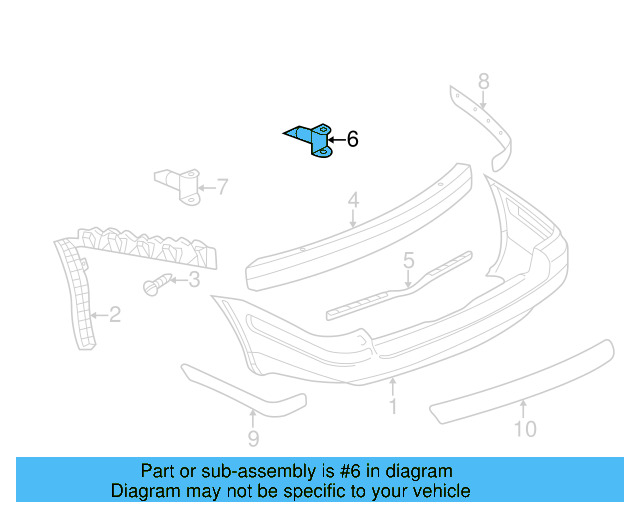 8
6
7
4
5
3
2
1
9
10

Part or sub-assembly is #6 in diagram
Diagram may not be specific to your vehicle