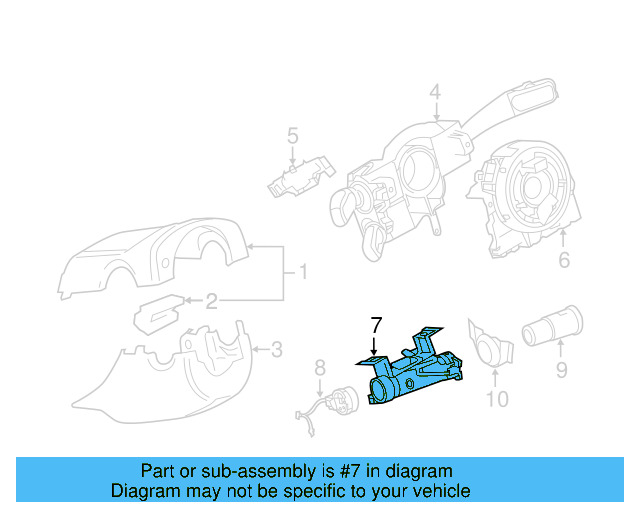 4
5
6
1
2
3
7
8
9
10

Part or sub-assembly is #7 in diagram
Diagram may not be specific to your vehicle