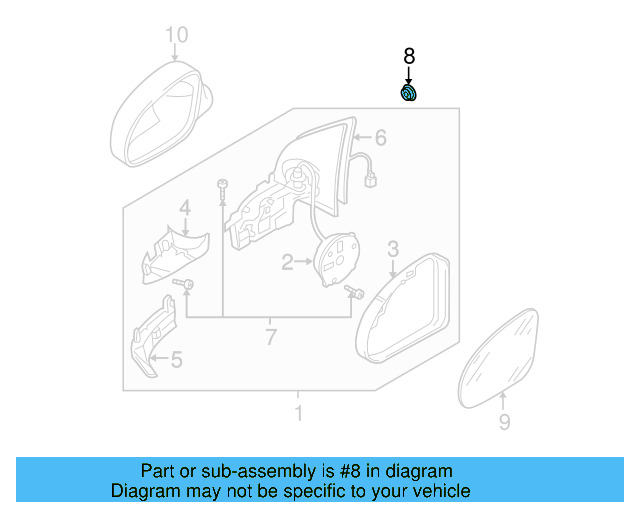 10

8

6

4

2

3

7

5

1

9

Part or sub-assembly is #8 in diagram
Diagram may not be specific to your vehicle