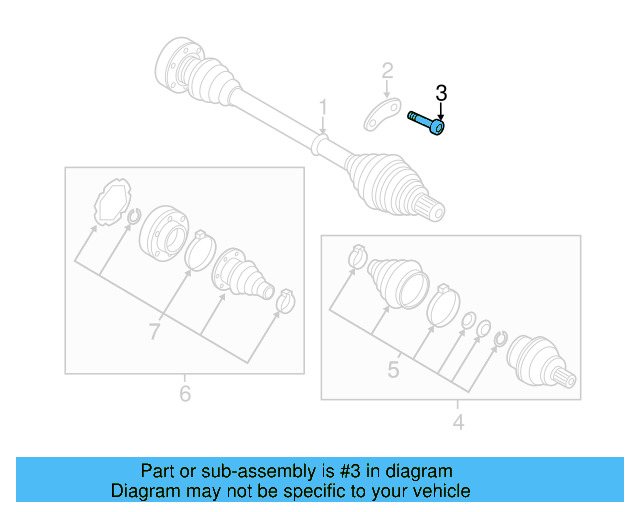 2
3
1
7
6
5
4
Part or sub-assembly is #3 in diagram
Diagram may not be specific to your vehicle