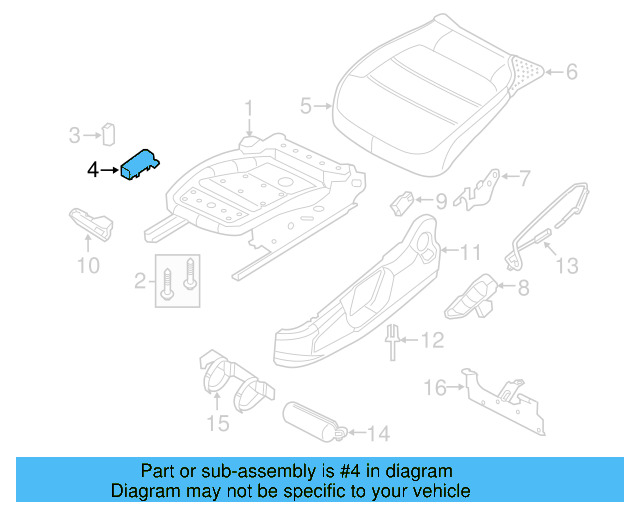 1
5
6
3
4
7
9
10
11
13
2
8
12
16
15
14

Part or sub-assembly is #4 in diagram
Diagram may not be specific to your vehicle