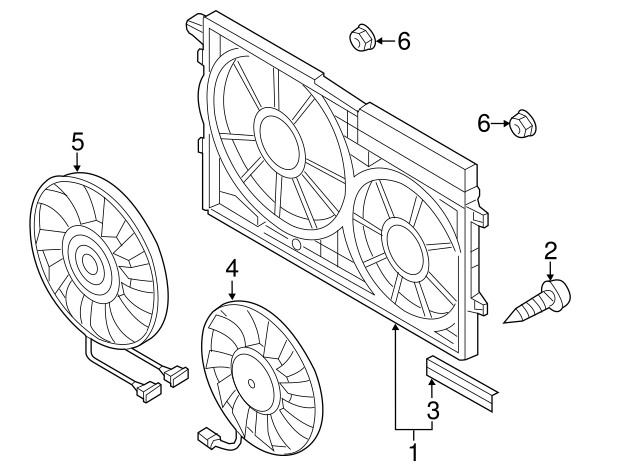 6
6
5
2
4
3
1