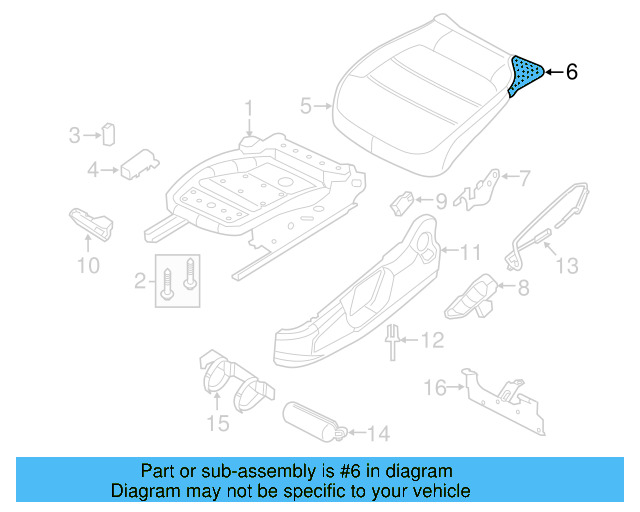 6
1
5
3
4
7
9
10
11
13
2
8
12
16
15
14

Part or sub-assembly is #6 in diagram
Diagram may not be specific to your vehicle