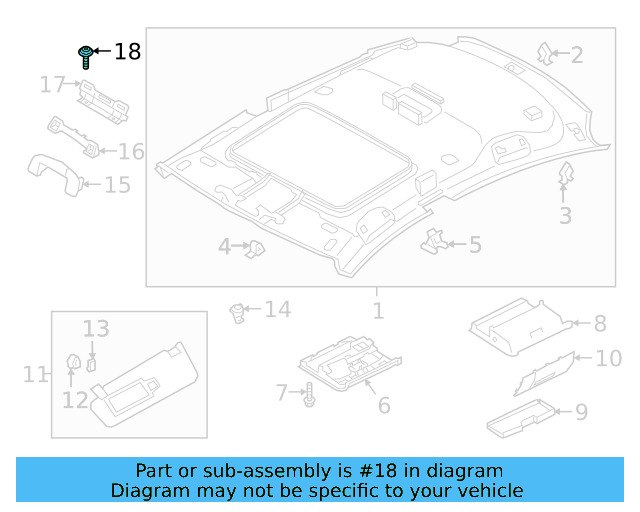 18
17
16
15
2
3
4
5
1
14
13
11
12
7
6
8
10
9

Part or sub-assembly is #18 in diagram
Diagram may not be specific to your vehicle