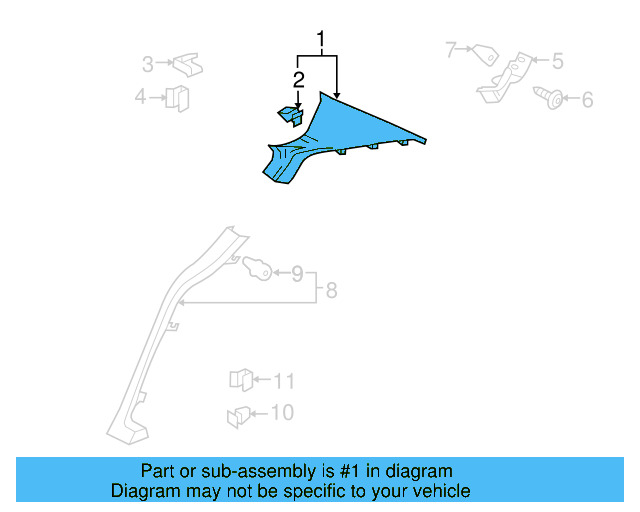 1
2
3
4
7
5
6
9
8
11
10

Part or sub-assembly is #1 in diagram
Diagram may not be specific to your vehicle