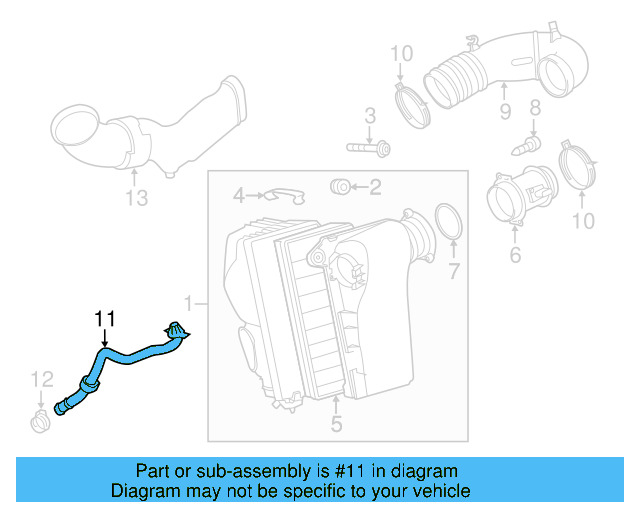 10
9
3
8
13
4
2
10
7
6
1
11
12
5
Part or sub-assembly is #11 in diagram
Diagram may not be specific to your vehicle