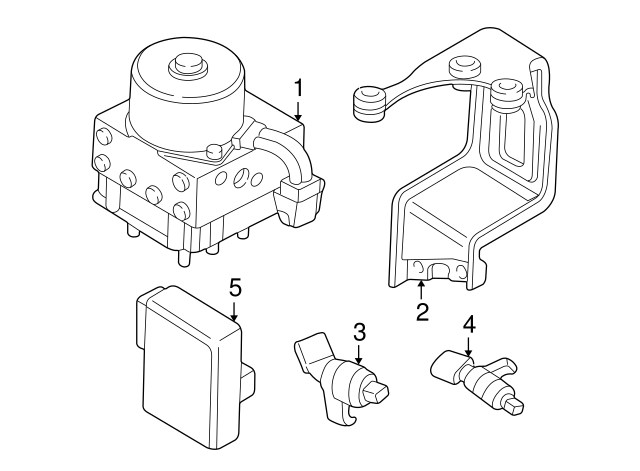 1
2
5
3
4