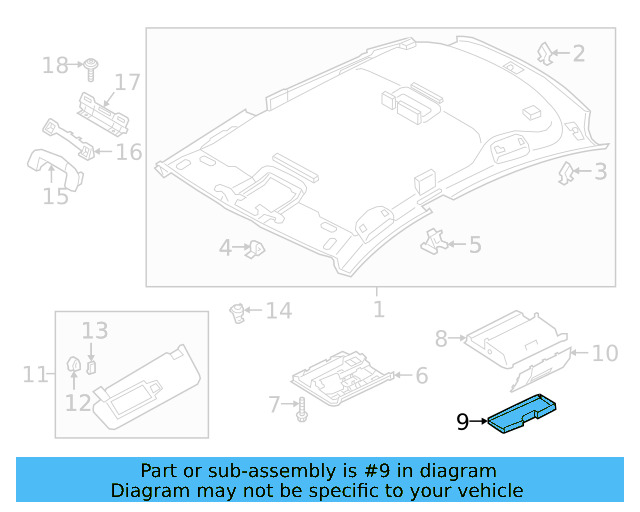 18
17
16
15
2
3
4
5
1
14
13
11
12
8
10
6
7
9

Part or sub-assembly is #9 in diagram
Diagram may not be specific to your vehicle