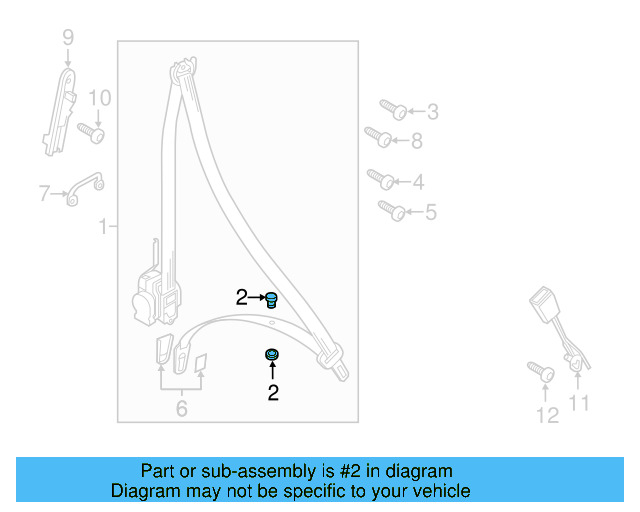 9
10
7
1
3
8
4
5
2
2
6
12
11

Part or sub-assembly is #2 in diagram
Diagram may not be specific to your vehicle