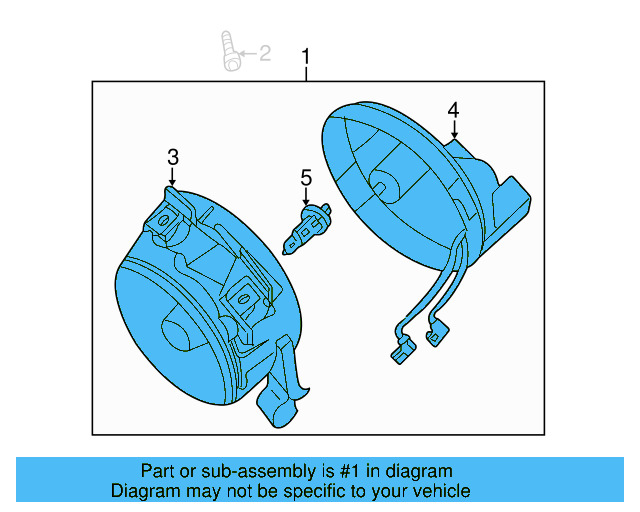 2
1
4
3
5

Part or sub-assembly is #1 in diagram
Diagram may not be specific to your vehicle