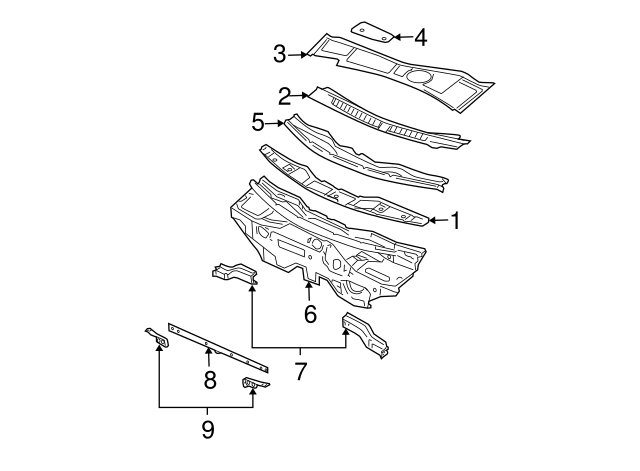 4
3
2
5
1
6
7
8
9