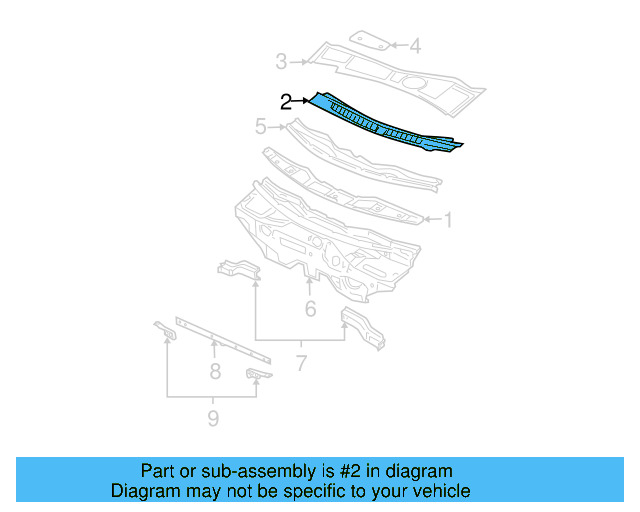 4
3
2
5
1
6
7
8
9

Part or sub-assembly is #2 in diagram
Diagram may not be specific to your vehicle