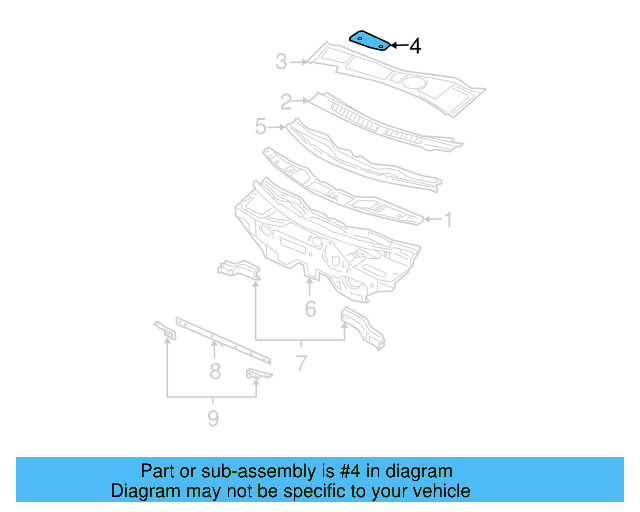 4
3
2
5
1
6
7
8
9

Part or sub-assembly is #4 in diagram
Diagram may not be specific to your vehicle