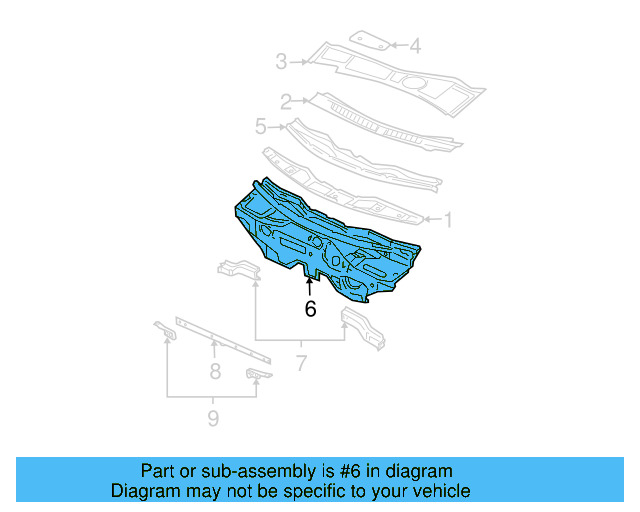 4
3
2
5
1
6
7
8
9

Part or sub-assembly is #6 in diagram
Diagram may not be specific to your vehicle