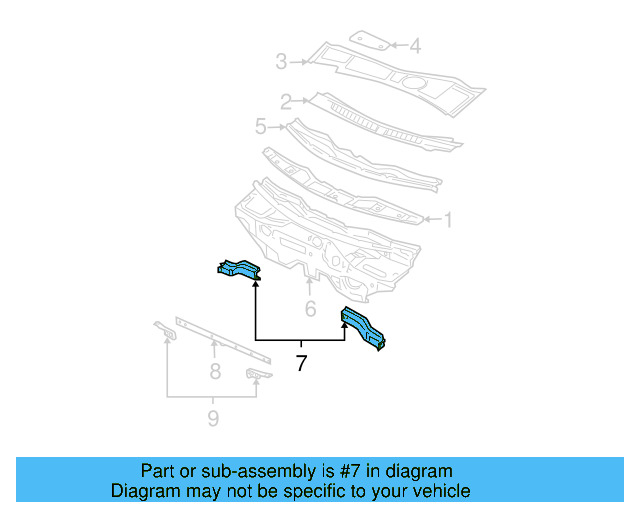 4
3
2
5
1
6
7
8
9

Part or sub-assembly is #7 in diagram
Diagram may not be specific to your vehicle