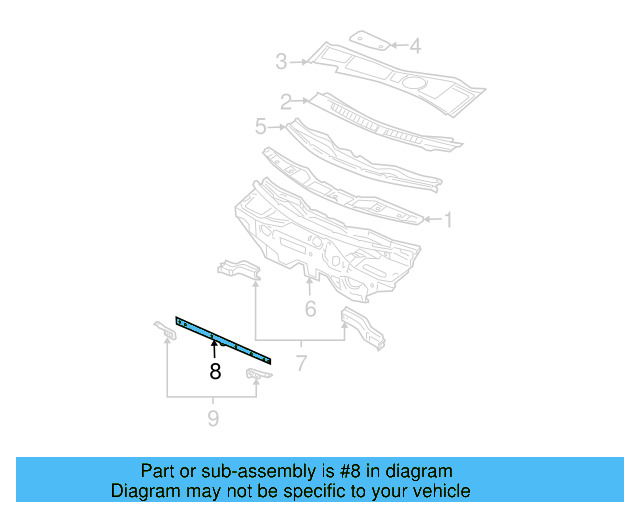 4
3
2
5
1
6
7
8
9

Part or sub-assembly is #8 in diagram
Diagram may not be specific to your vehicle