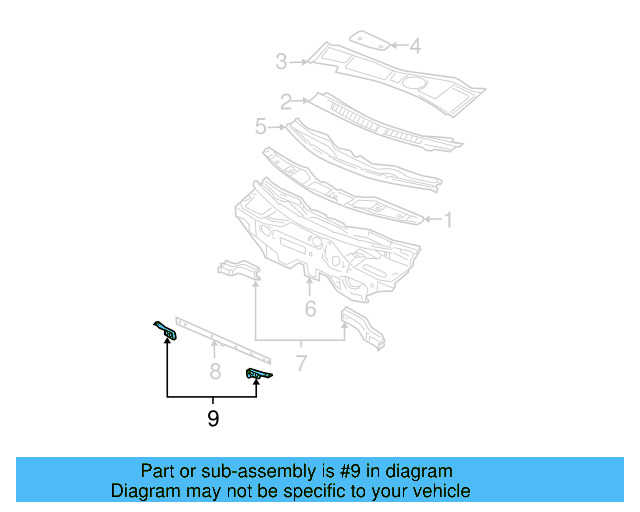 4
3
2
5
1
6
7
8
9

Part or sub-assembly is #9 in diagram
Diagram may not be specific to your vehicle