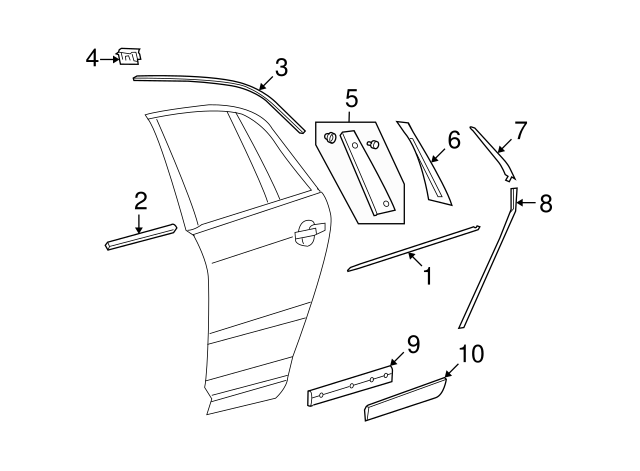 4
3
5
6
7
2
8
1
9
10