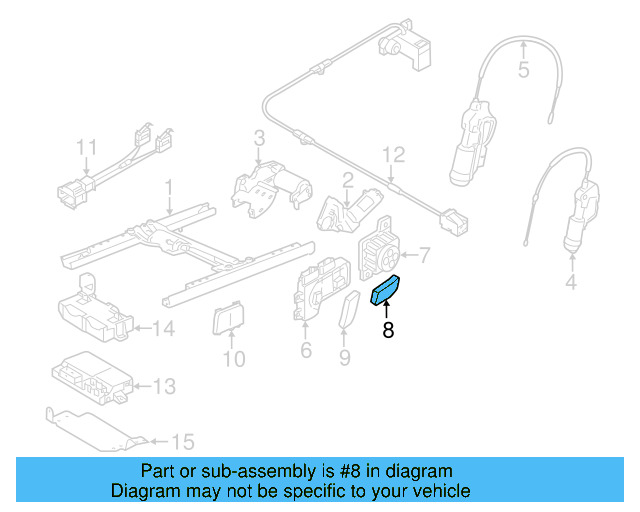 5
11
3
12
1
2
7
4
8
14
10
6
9
13
15

Part or sub-assembly is #8 in diagram
Diagram may not be specific to your vehicle