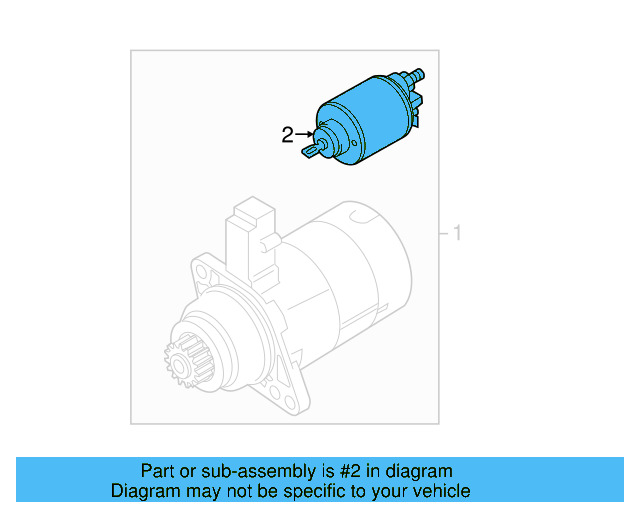 2
1
Part or sub-assembly is #2 in diagram
Diagram may not be specific to your vehicle