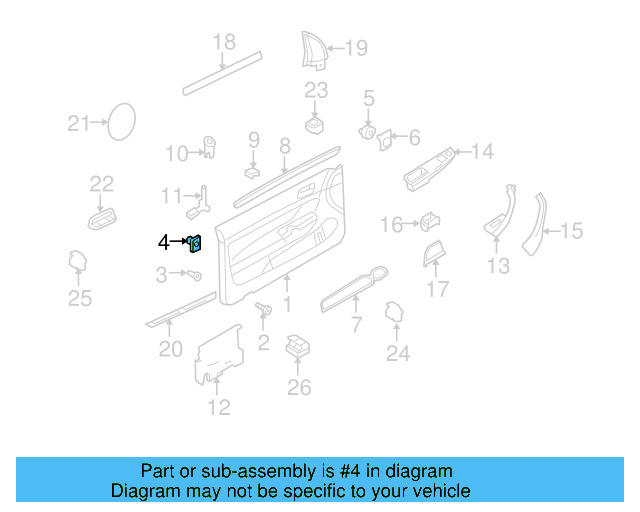 18
19
23
5
21
6
10
9
8
14
22
11
16
15
4
13
3
17
25
1
7
20
2
24
12
26

Part or sub-assembly is #4 in diagram
Diagram may not be specific to your vehicle