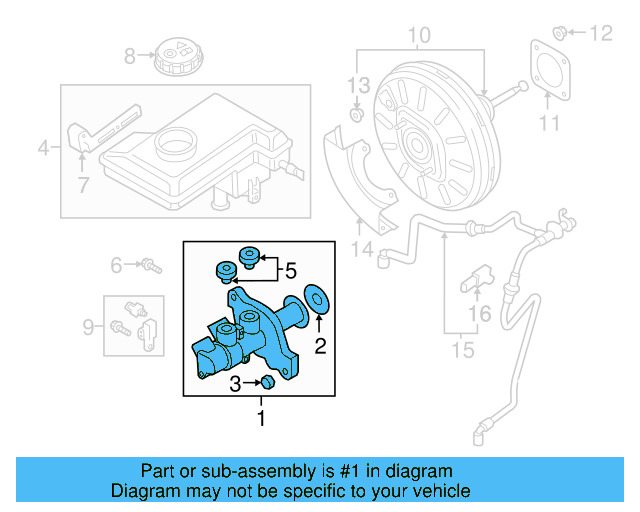 8
10
12
13
11
4
7
14
6
5
9
2
16
15
3
1

Part or sub-assembly is #1 in diagram
Diagram may not be specific to your vehicle