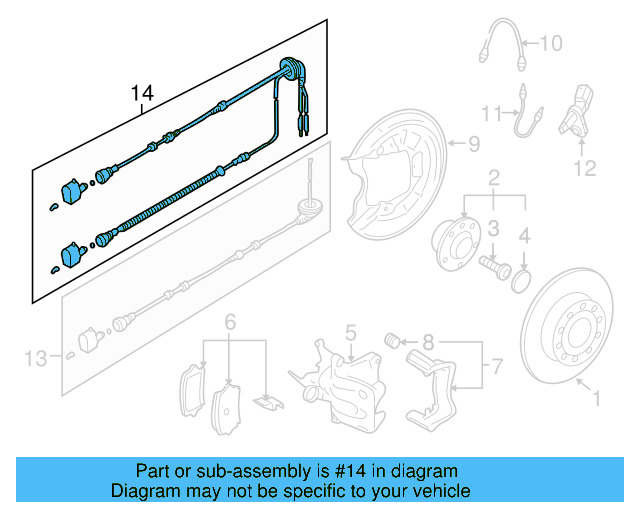 14

10

11

12

9

2

3

4

13

6

5

8

7

1

Part or sub-assembly is #14 in diagram
Diagram may not be specific to your vehicle