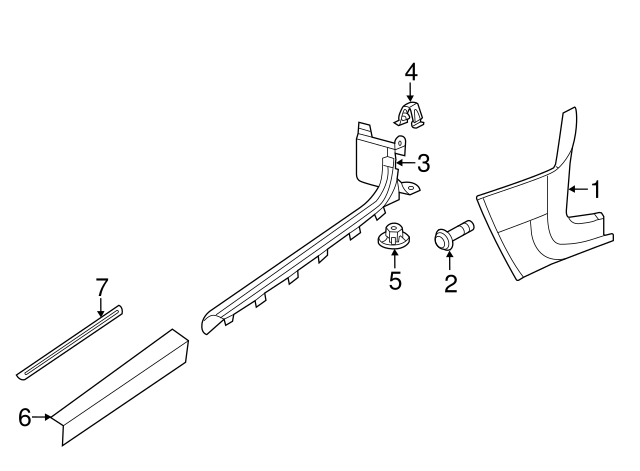 4
3
1
5
2
7
6