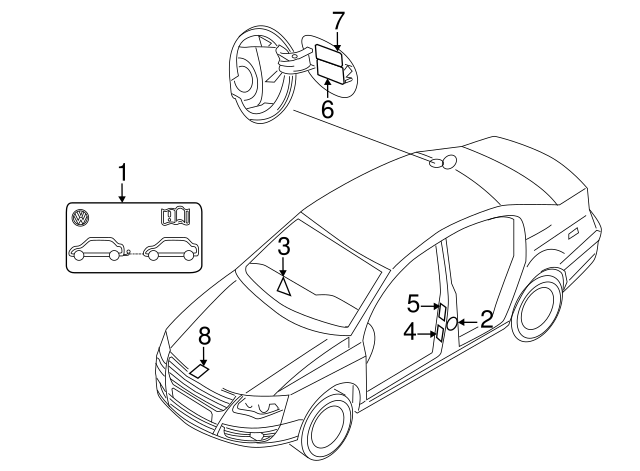 7
6
1
3
5
2
4
8