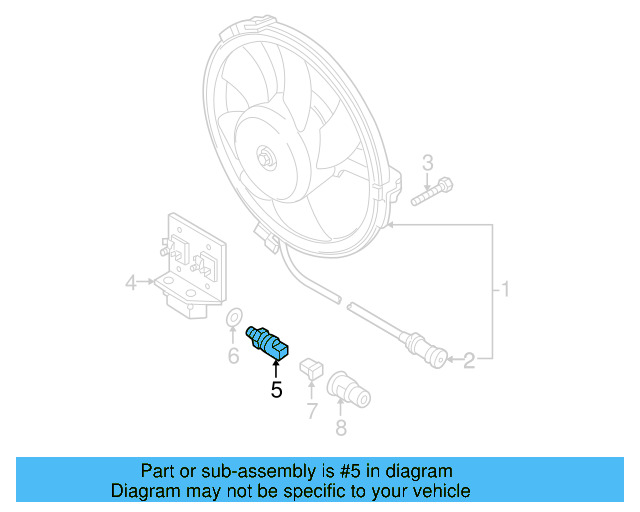 3

4

1

6

2

5

7

8

Part or sub-assembly is #5 in diagram
Diagram may not be specific to your vehicle