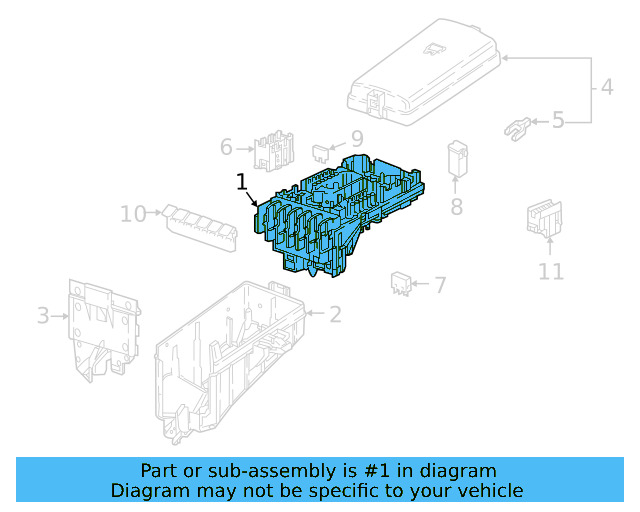 4
5
6
9
1
8
10
11
7
3
2

Part or sub-assembly is #1 in diagram
Diagram may not be specific to your vehicle